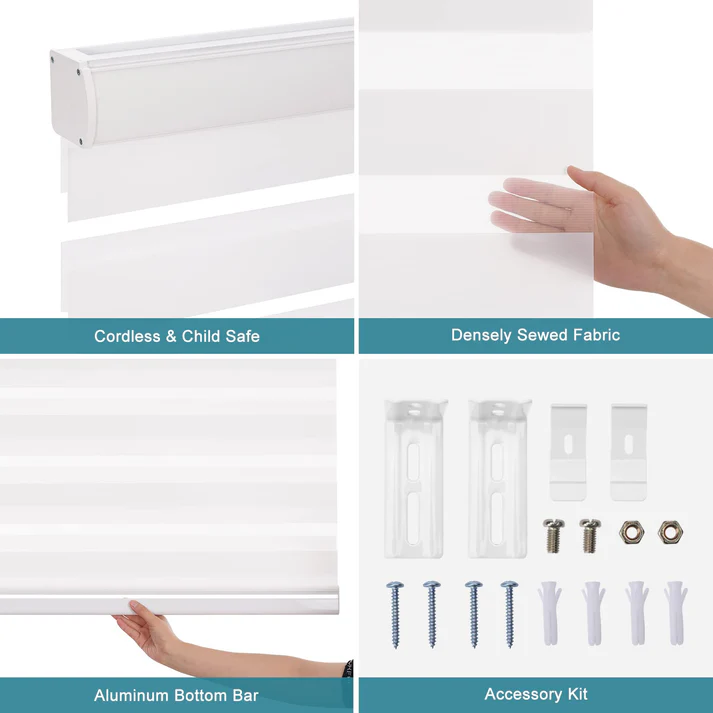 Cordless & Child Safe

Densely Sewed Fabric

Aluminum Bottom Bar

Accessory Kit